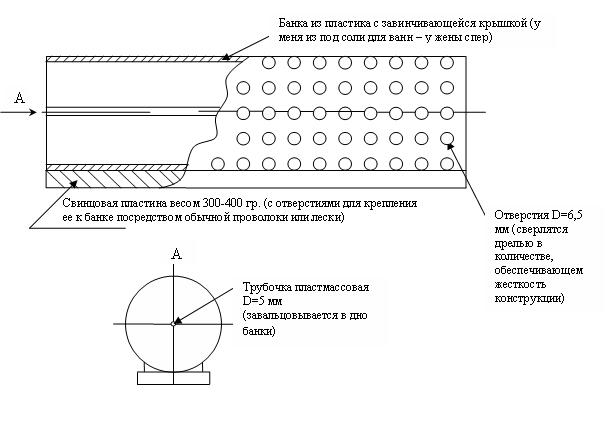 Банка из пластика с завинчивающейся крышкой (у меня из под соли для ванн – у жены спер)

А

Свинцовая пластина весом 300-400 гр. (с отверстиями для крепления ее к банке посредством обычной проволоки или лески)

Отверстия D=6,5 мм (сверлятся дрелью в количестве, обеспечивающем жесткость конструкции)

А

Трубочка пластмассовая D=5 мм (завальцовывается в дно банки)