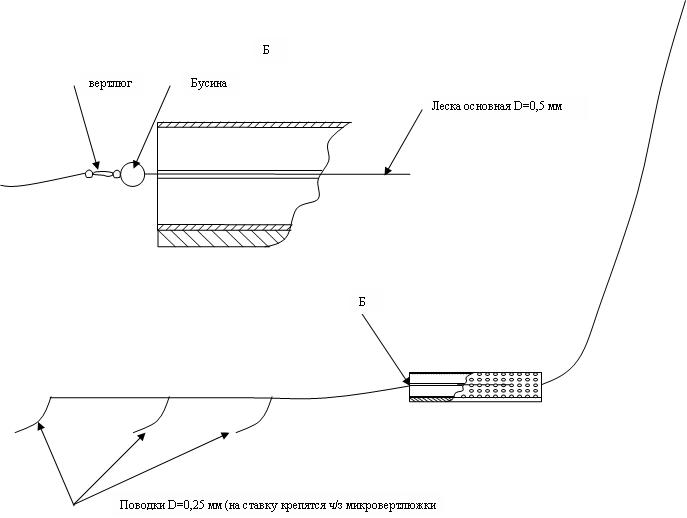 Б

вертлюг

Бусина

Леска основная D=0,5 мм

Б

Поводки D=0,25 мм (на ставку крепятся ч/з микровертлюжки